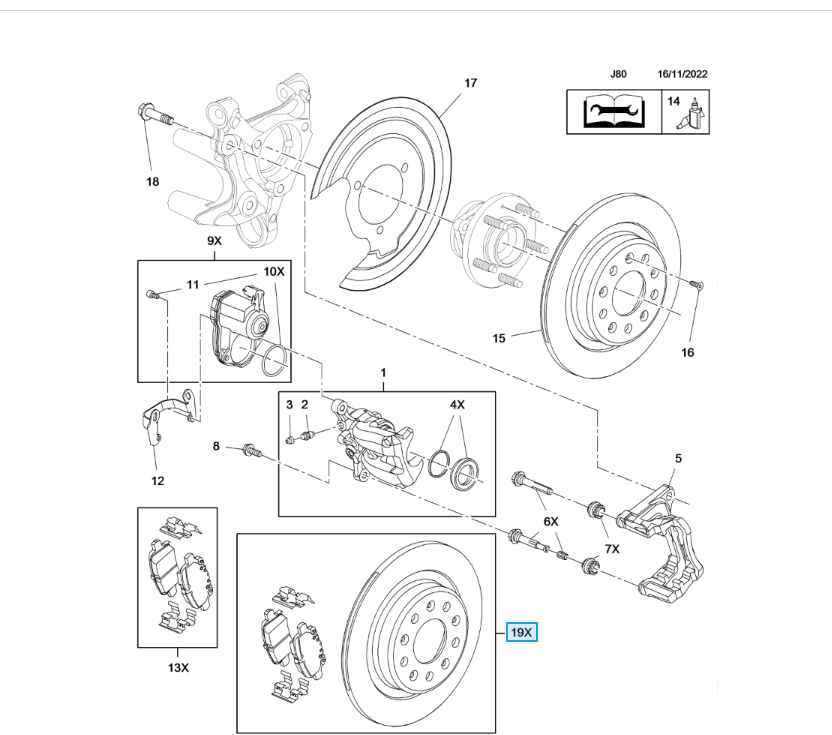 J80 16/11/2022

14

17

18

9X

11

10X

15

16

1

3 2

4X

12

8

5

6X

7X

13X

19X