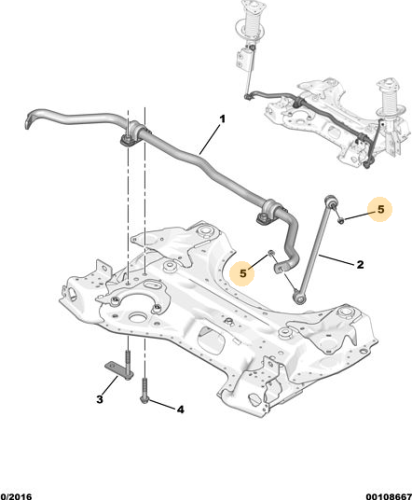 1

5

5

2

3

4

0/2016

00108667