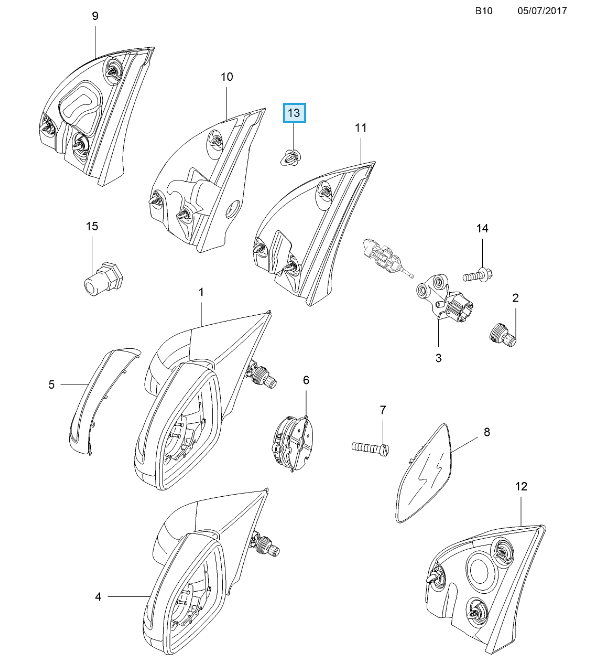 B10 05/07/2017

9

10

13

11

15

14

1

2

3

5

6

7

8

12

4