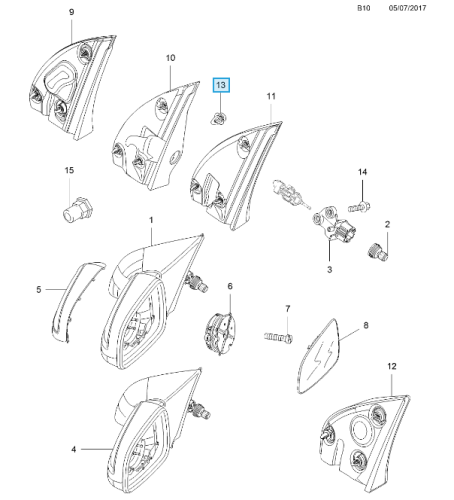 B10 05/07/2017

9

10

13

11

15

14

1

2

3

5

6

7

8

12

4