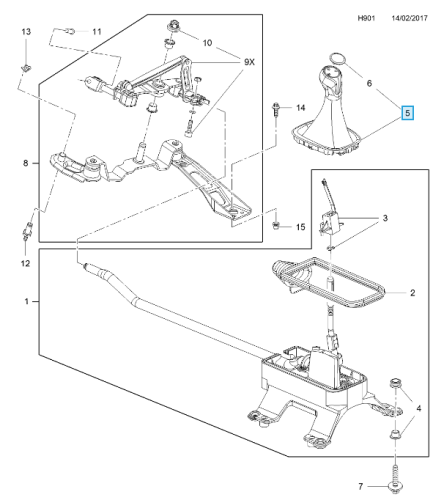 H901 14/02/2017

13
11
10
9X
6
5
14
8
3
15
12
2
1
4
7