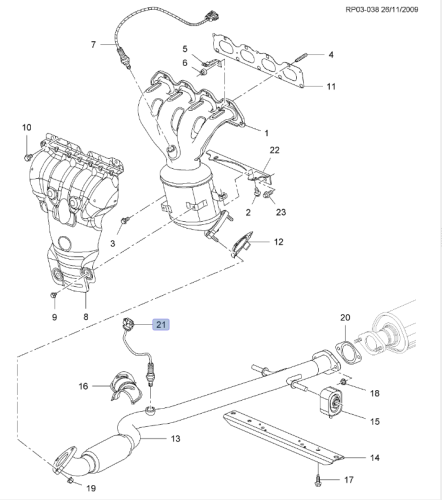 RP03-038 26/11/2009

7
5
6
4
11
1
10
22
2
23
3
12
9
8
21
20
16
18
15
13
14
17
19