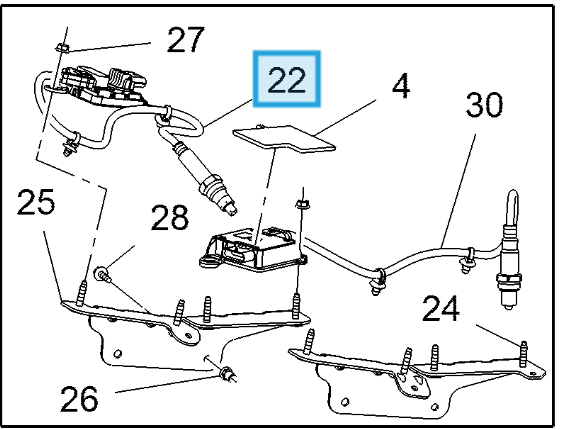 27
22
4
30
25
28
24
26