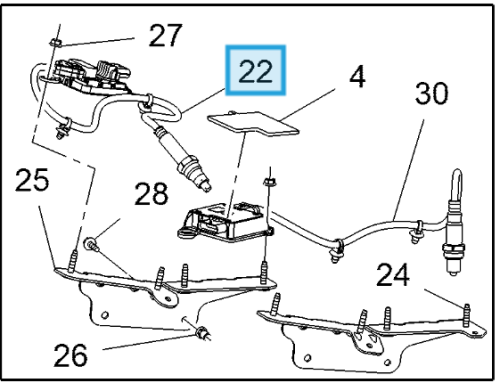 27
22
4
30
25
28
24
26