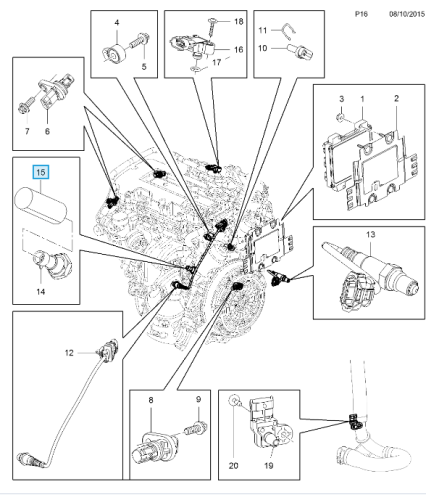 P16 08/10/2015

4
5

18
16
17

11
10

7
6

3
1
2

15

14

13

12

8
9

20
19