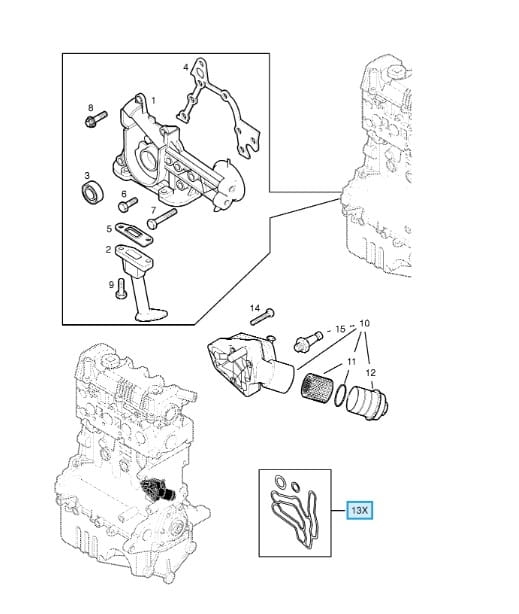 4
1
8
3
6
7
5
2
9
14
15
10
11
12
13X