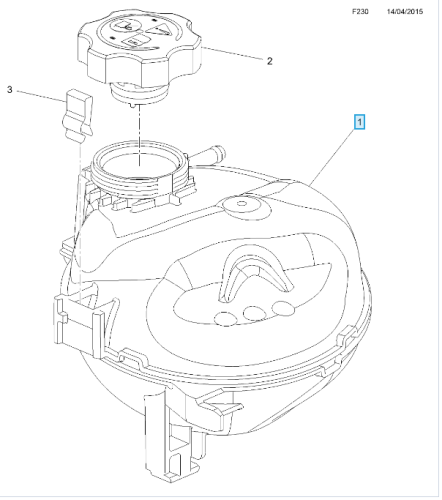 F230 14/04/2015

2

3

1