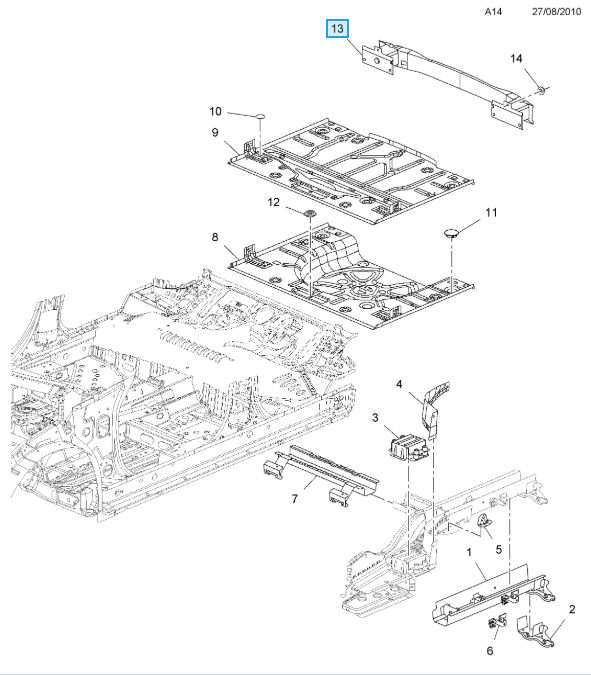 A14 27/08/2010

13

14

10

9

12

11

8

4

3

7

5

1

2

6