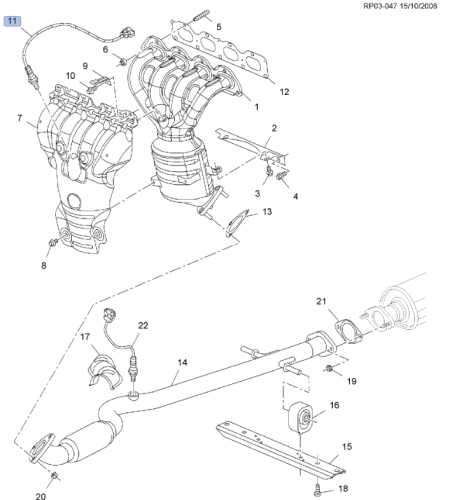 RP03-047 15/10/2008

11
5
6
9
10
12
1
7
2
3
4
13
8
21
22
17
14
19
16
15
18
20