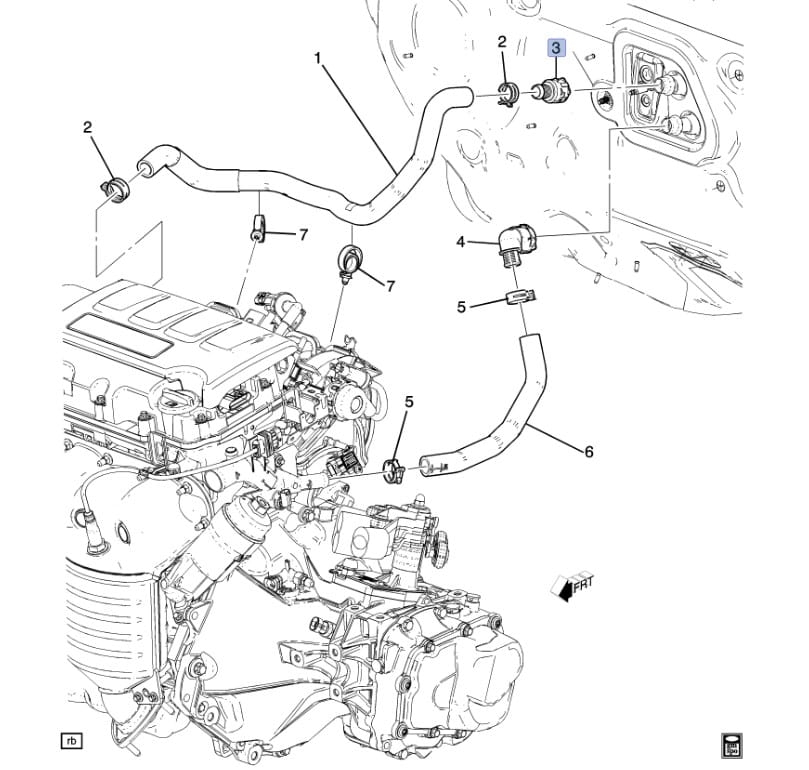 1

2

3

2

7

7

4

5

5

6

FRT

rb