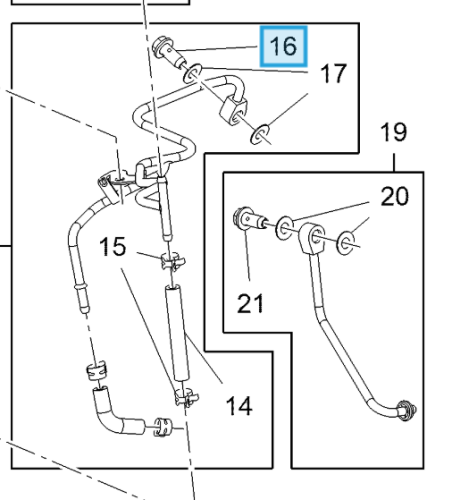 16
17
19
20
15
21
14