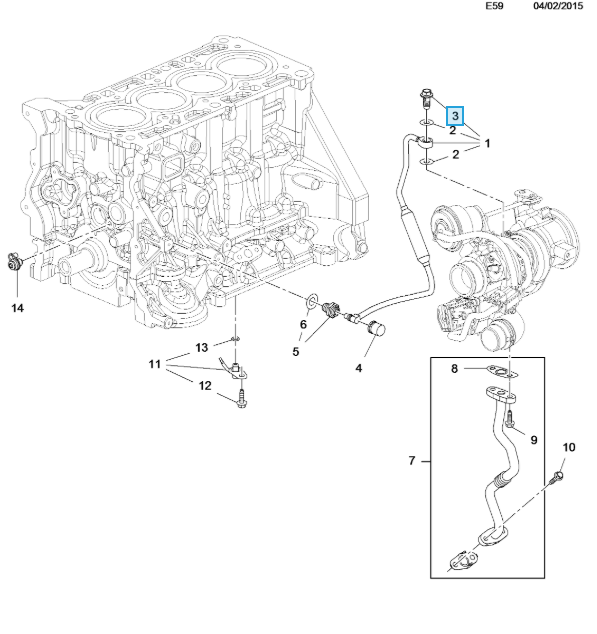 E59 04/02/2015

3
2
1
2
14
6
5
4
13
11
12
8
9
7
10