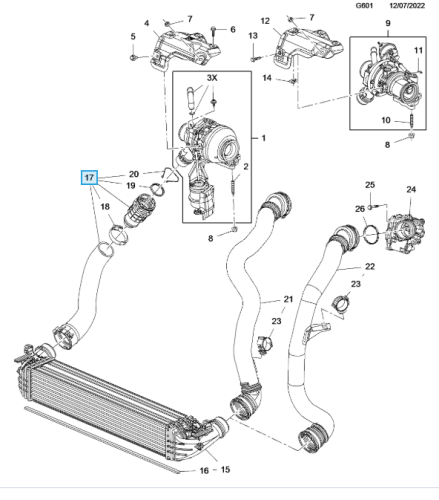 G601 12/07/2022

4
7
6
5
12
7
13
14
9
11
10
8
3X
1
2
8
17
20
19
18
25
24
26
22
23
21
23
16
15