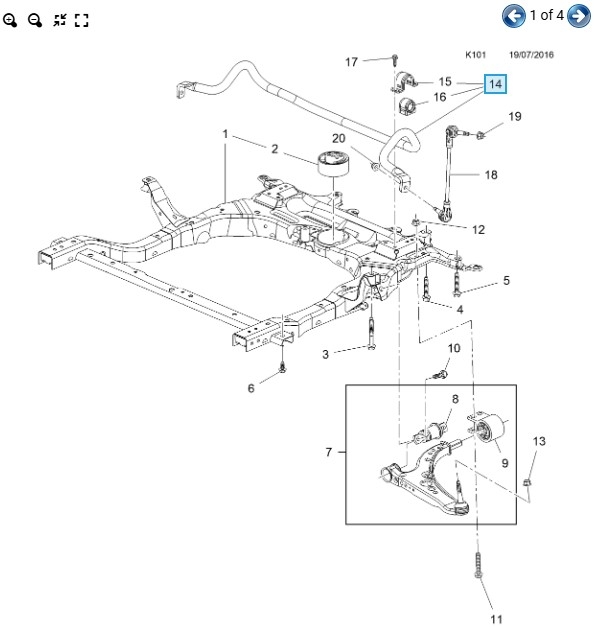 1 of 4

K101 19/07/2016

17
15
14
16
19
1
2
20
18
12
5
4
3
10
6
8
7
9
13
11