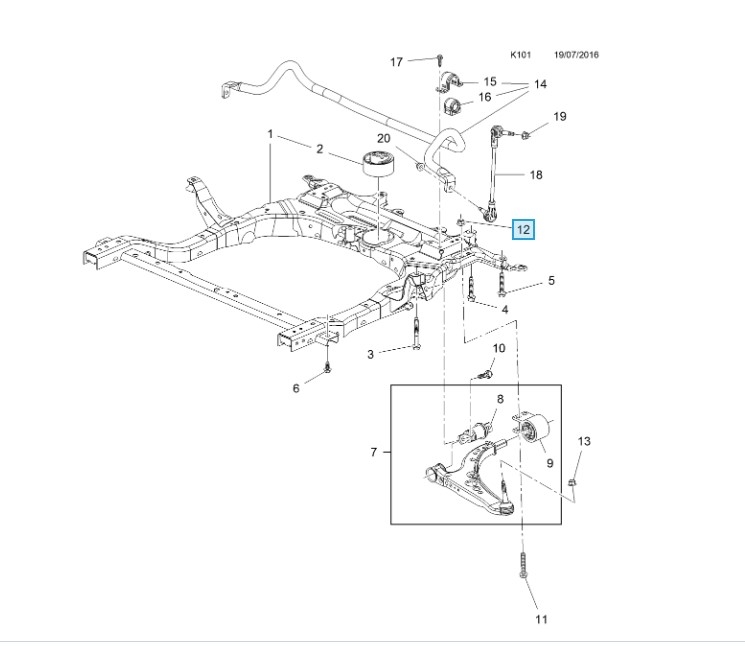 K101 19/07/2016

17
15
14
16
19
1
2
20
18
12
5
4
3
6
10
8
7
9
13
11