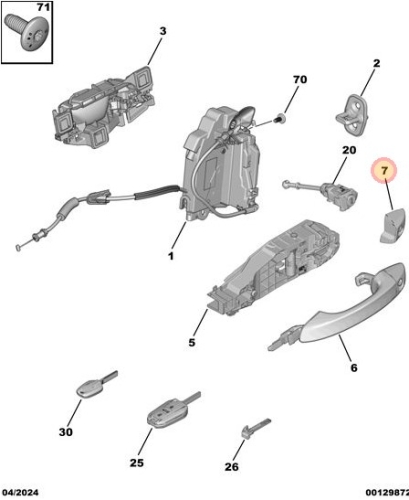 71
3
2
70
20
7
1
5
6
30
25
26
04/2024
00129872