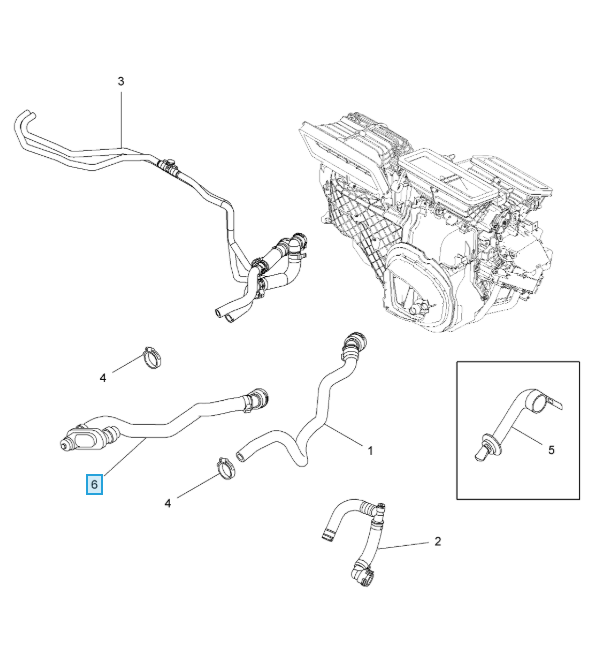 3

4

1

5

6

4

2