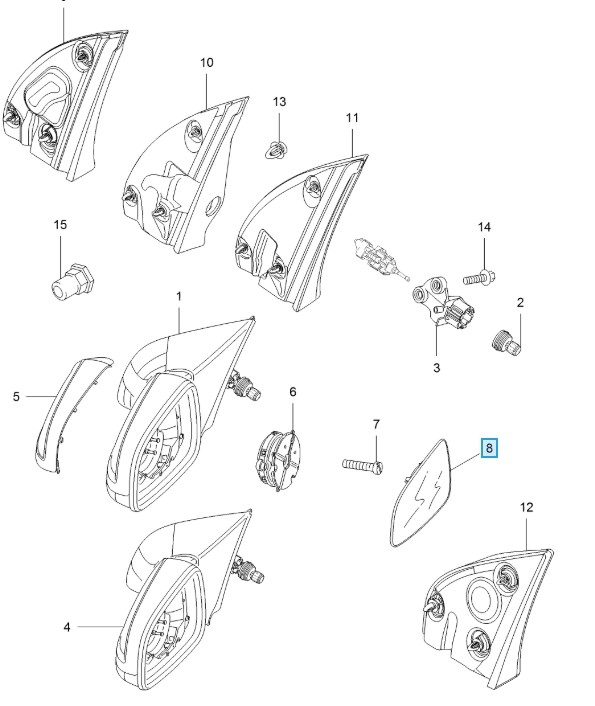 10
13
11
15
14
1
2
3
5
6
7
8
12
4