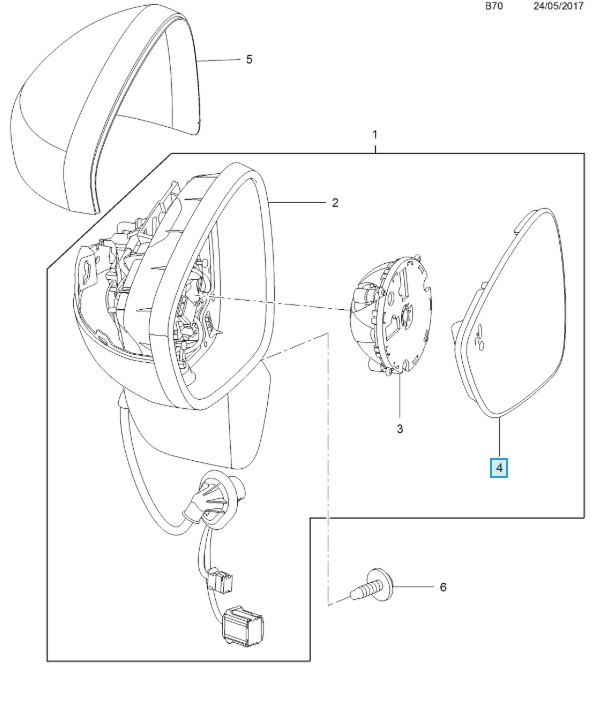 B70 24/05/2017

5

1

2

3

4

6