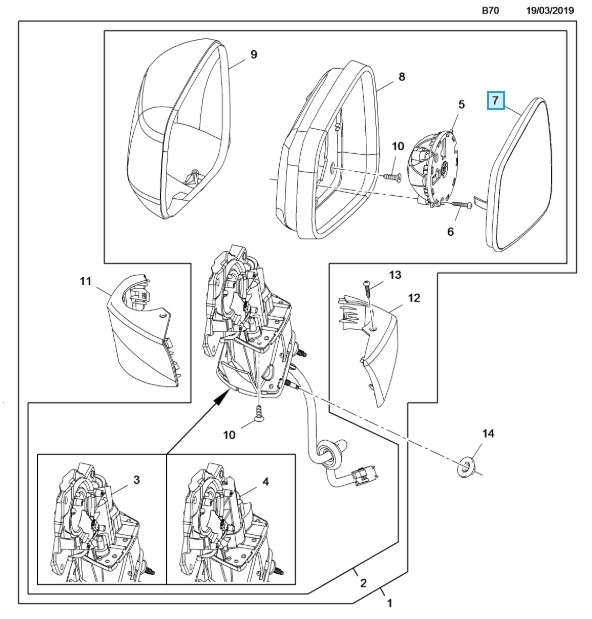 B70 19/03/2019

9
8
7
5
10
6
11
13
12
10
14
3
4
2
1