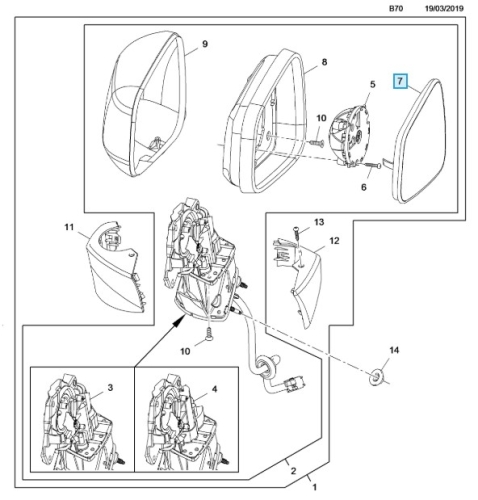 B70 19/03/2019

9

8

7

5

10

6

11

13

12

10

14

3

4

2

1