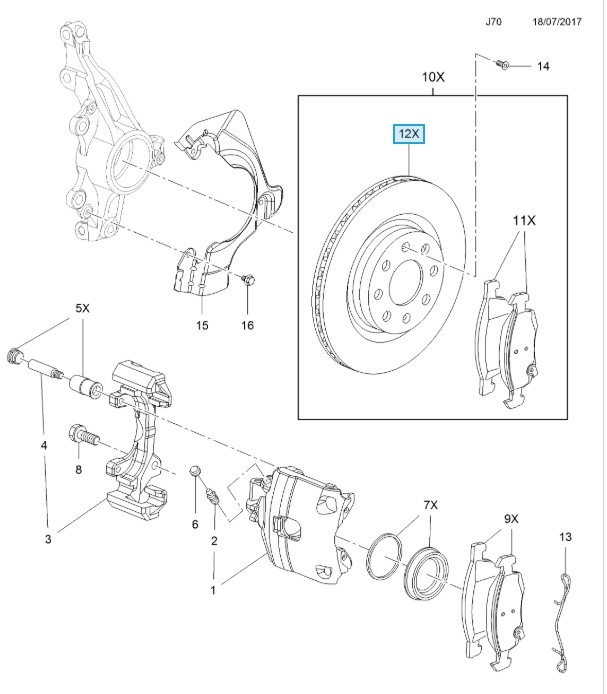 J70 18/07/2017

14

10X

12X

11X

15

16

5X

4

8

3

6

2

1

7X

9X

13