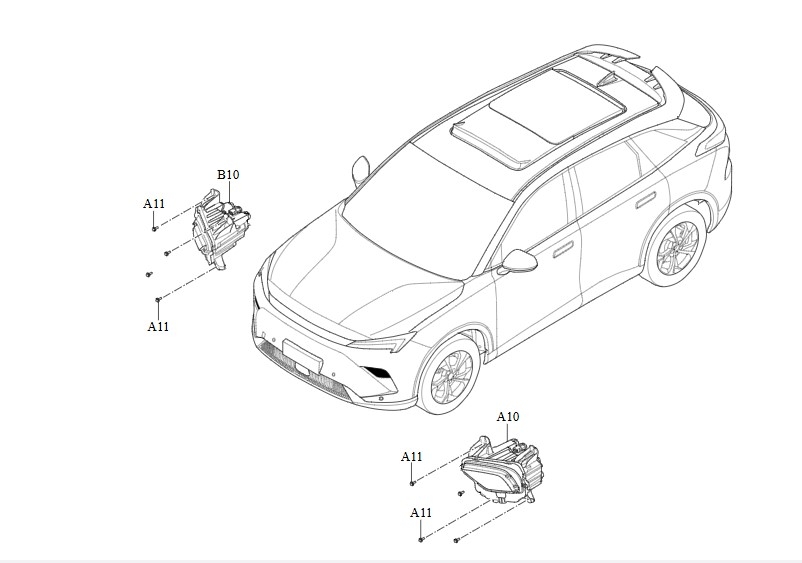 B10
A11
A11
A10
A11
A11