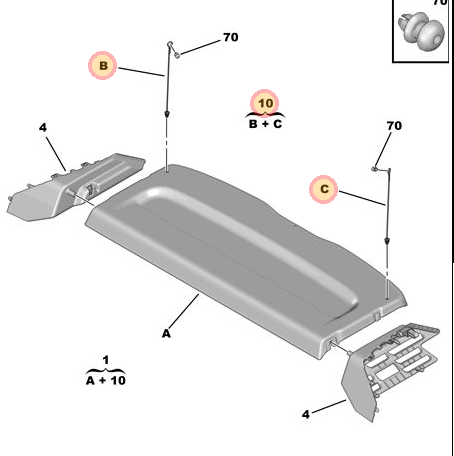 70

70

B

10
B + C

4

70

C

A

1
A + 10

4